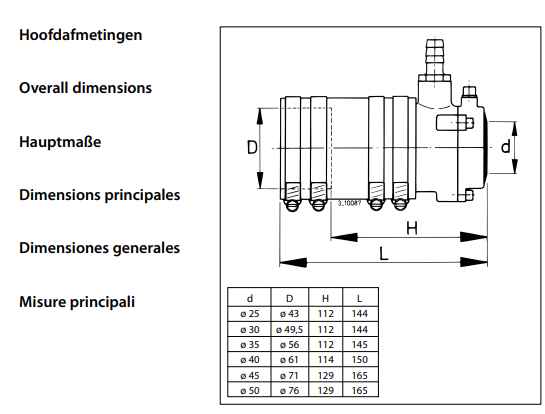 Hoofdafmetingen

Overall dimensions

Hauptmaße

Dimensions principales

Dimensiones generales

Misure principali

D

d

3_10087

H

L

| d | D | H | L |
|---|---|---|---|
| ø 25 | ø 43 | 112 | 144 |
| ø 30 | ø 49,5 | 112 | 144 |
| ø 35 | ø 56 | 112 | 145 |
| ø 40 | ø 61 | 114 | 150 |
| ø 45 | ø 71 | 129 | 165 |
| ø 50 | ø 76 | 129 | 165 |